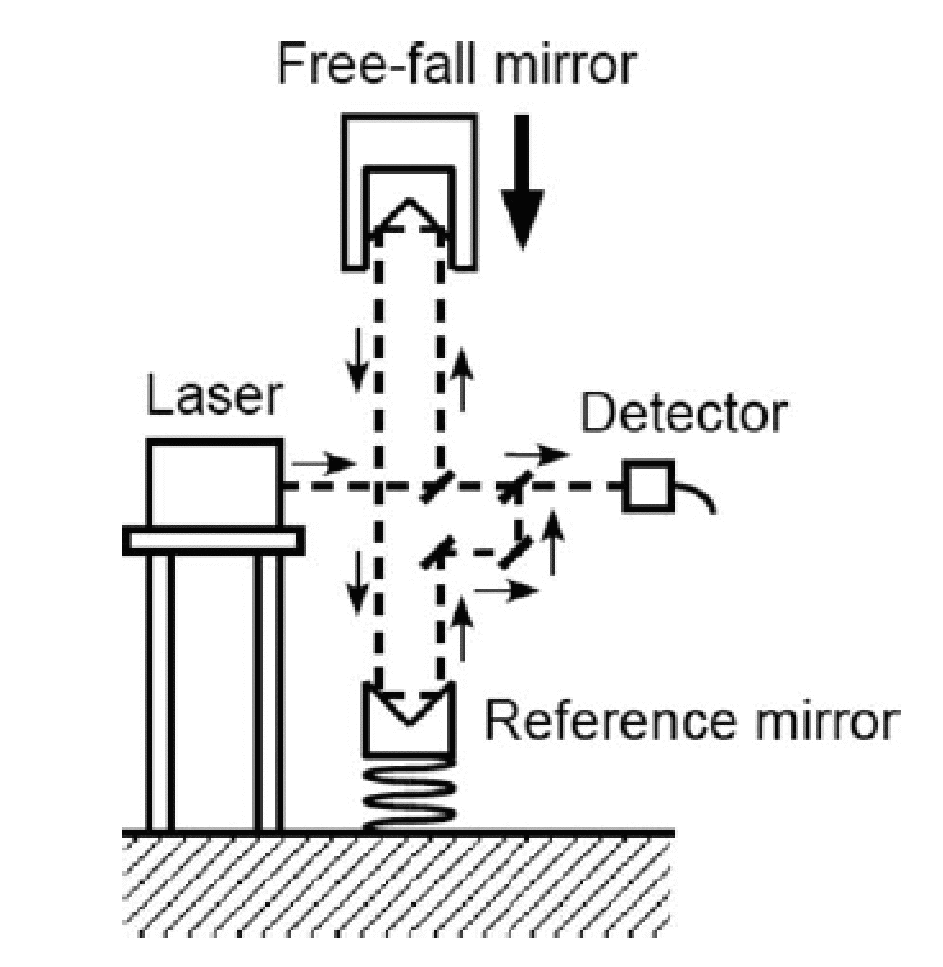 Free-fall mirror

Laser

Detector

Reference mirror